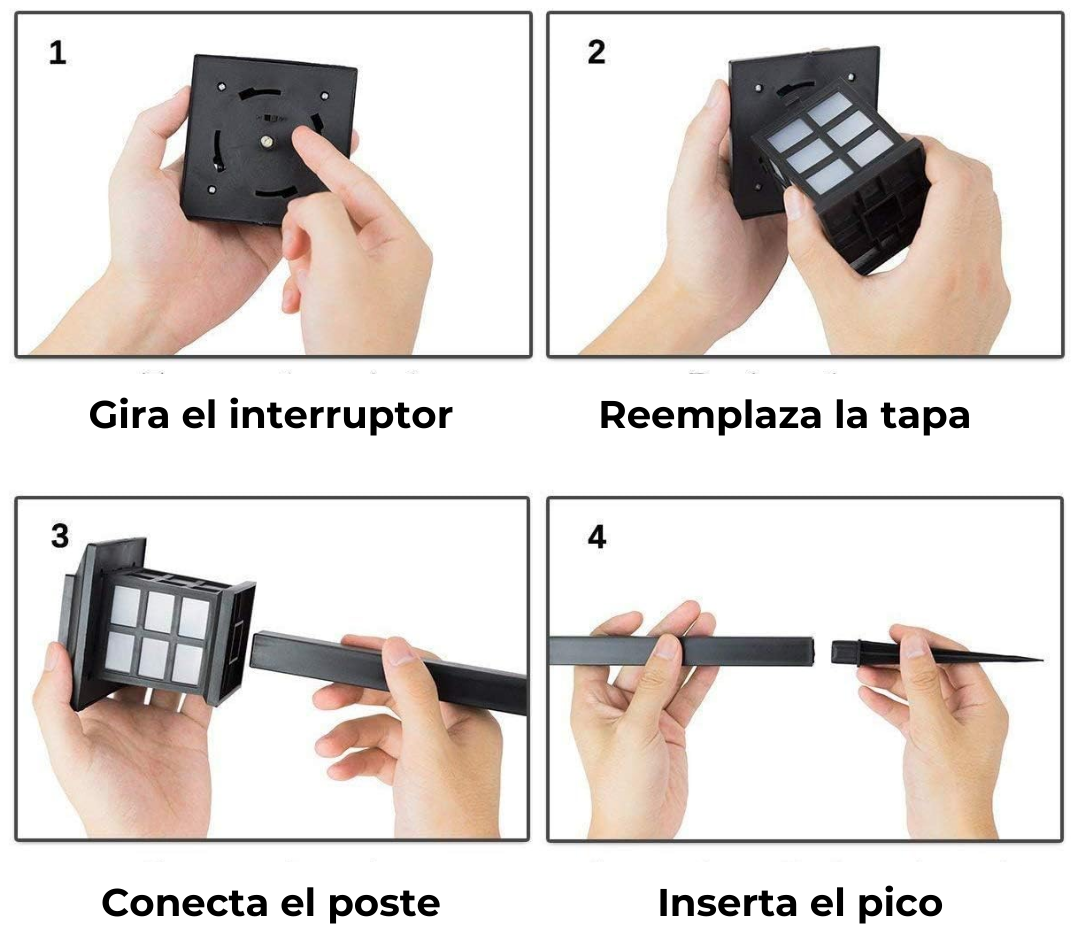 1

Gira el interruptor

2

Reemplaza la tapa

3

Conecta el poste

4

Inserta el pico