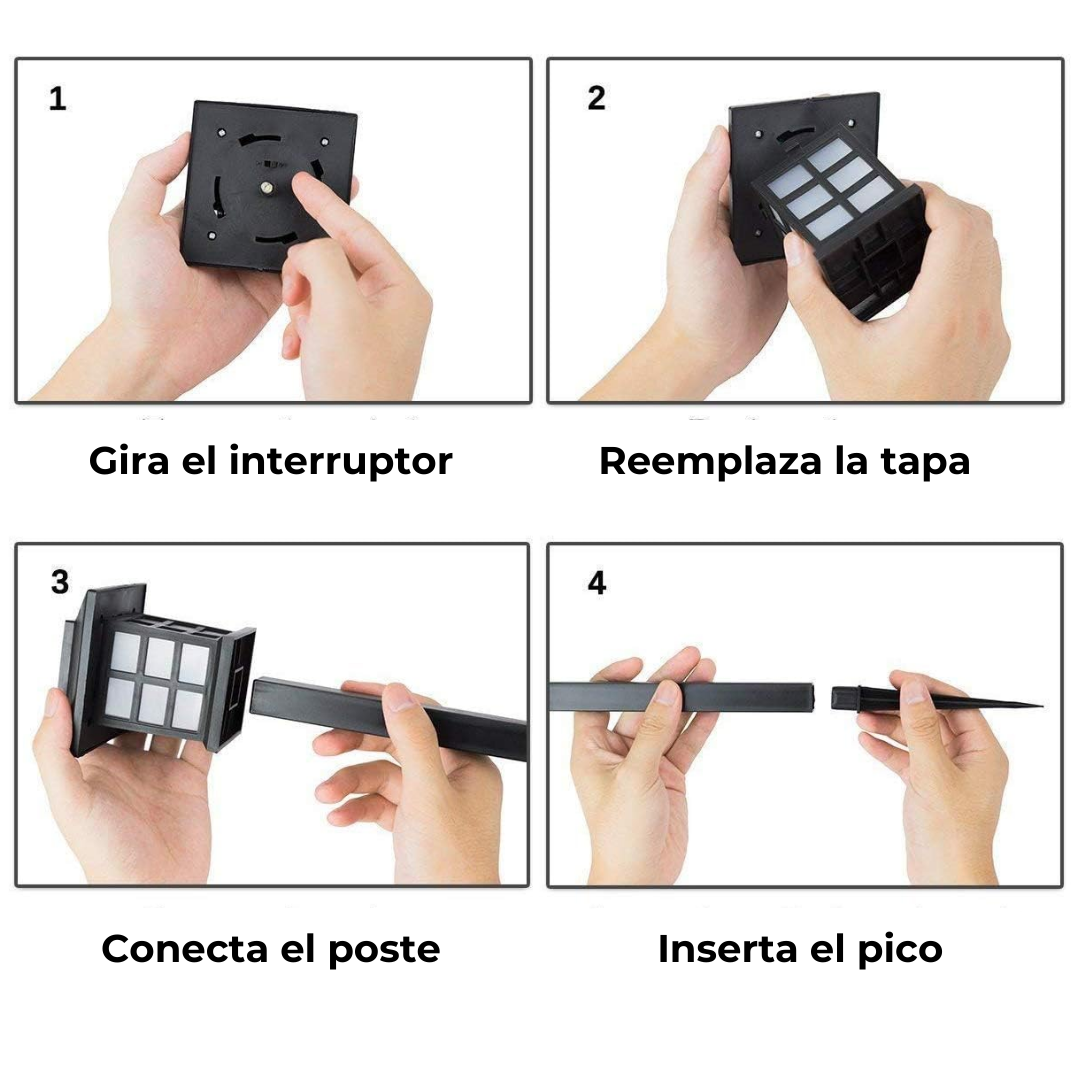 1

Gira el interruptor

2

Reemplaza la tapa

3

Conecta el poste

4

Inserta el pico